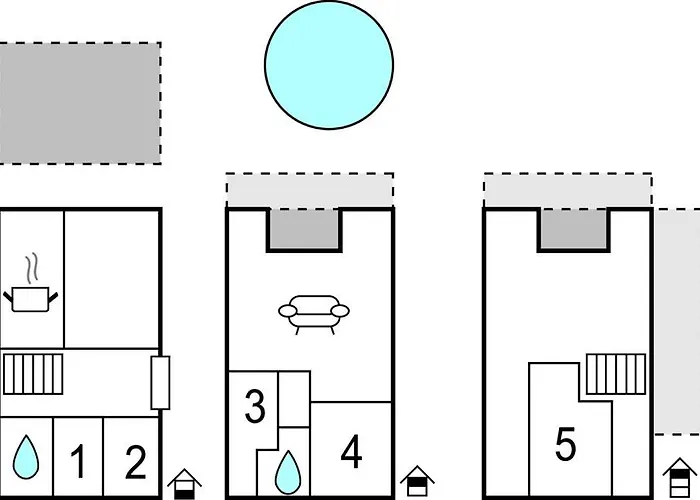 1
2
3
4
5